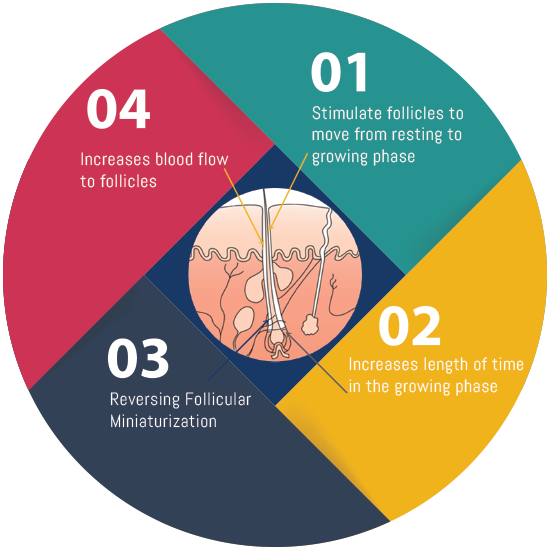 01

Stimulate follicles to move from resting to growing phase

02

Increases length of time in the growing phase

03

Reversing Follicular Miniaturization

04

Increases blood flow to follicles